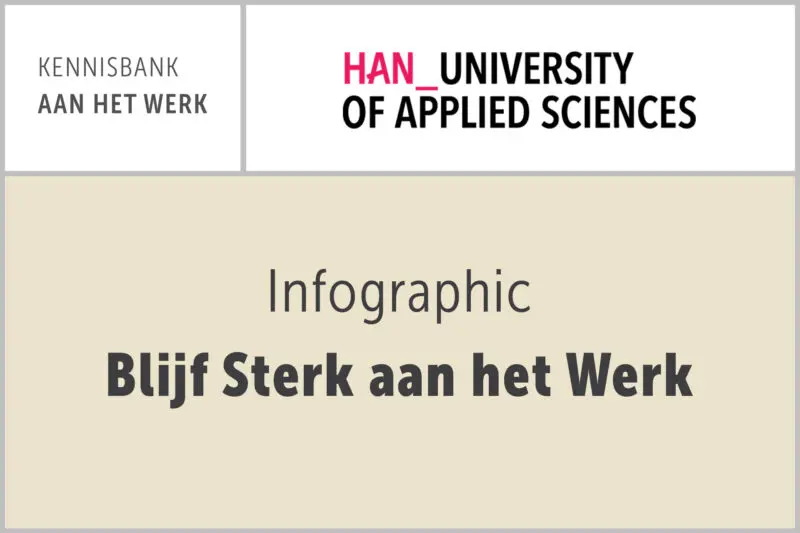 KENNISBANK
AAN HET WERK

HAN_UNIVERSITY
OF APPLIED SCIENCES

Infographic
Blijf Sterk aan het Werk